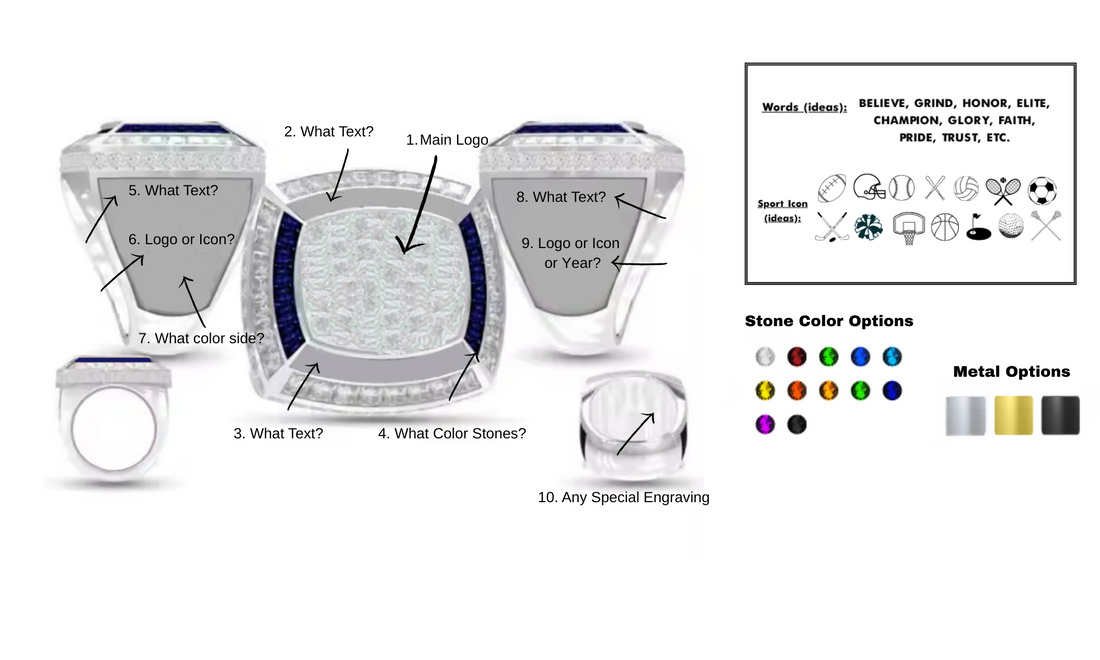 2. What Text?

1. Main Logo

5. What Text?

6. Logo or Icon?

7. What color side?

8. What Text?

9. Logo or Icon or Year?

3. What Text?

4. What Color Stones?

10. Any Special Engraving

Words (ideas): BELIEVE, GRIND, HONOR, ELITE, CHAMPION, GLORY, FAITH, PRIDE, TRUST, ETC.

Sport Icon (ideas):

Stone Color Options

Metal Options